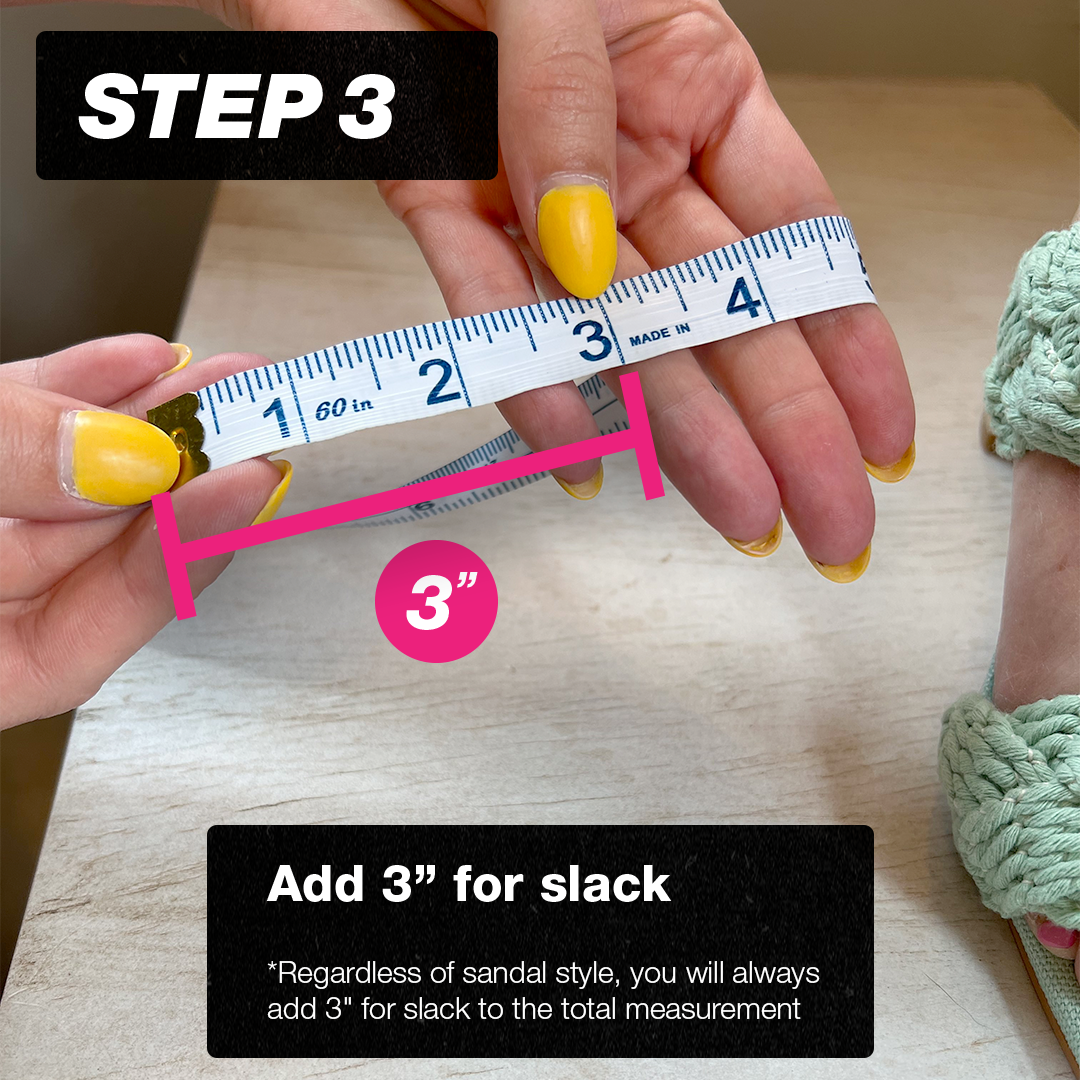 STEP 3

1 60 in 2 3 MADE IN 4

3”

Add 3” for slack

*Regardless of sandal style, you will always add 3" for slack to the total measurement